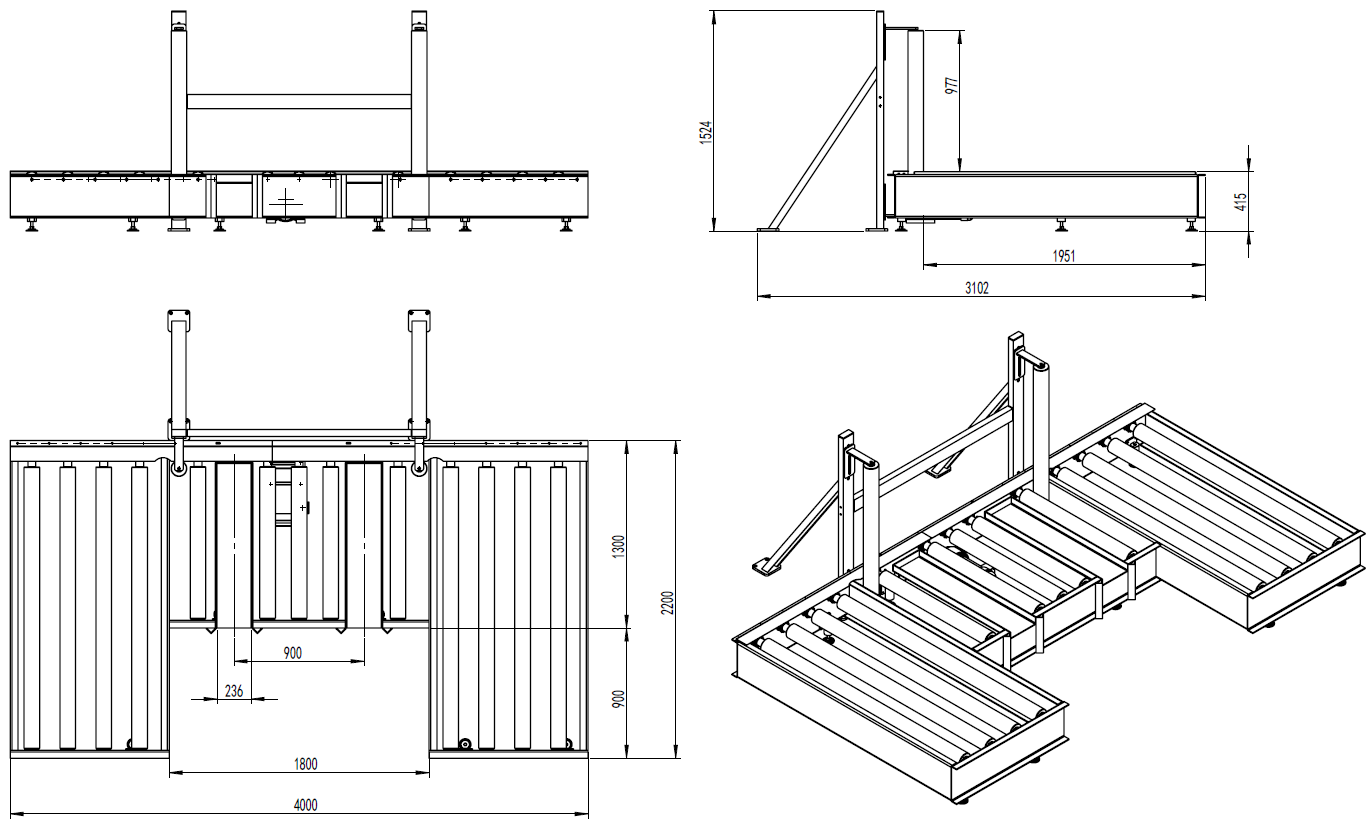 1524
977
415
1951
3102
1300
2200
900
900
236
1800
4000