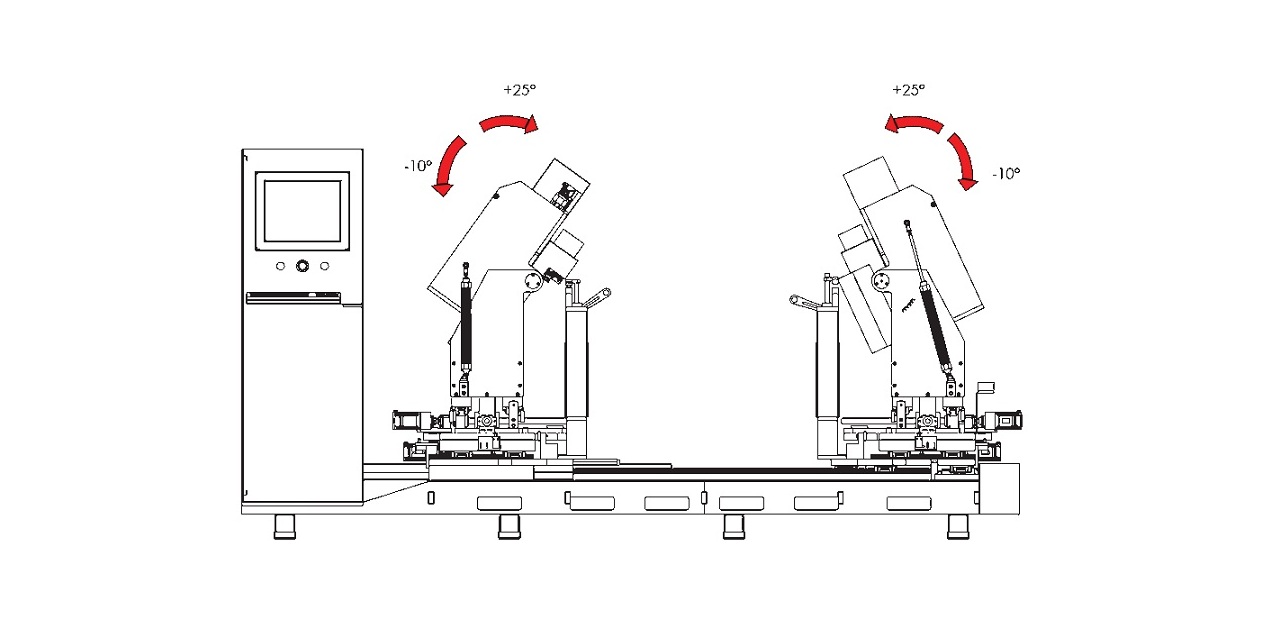 +25°
-10°
+25°
-10°