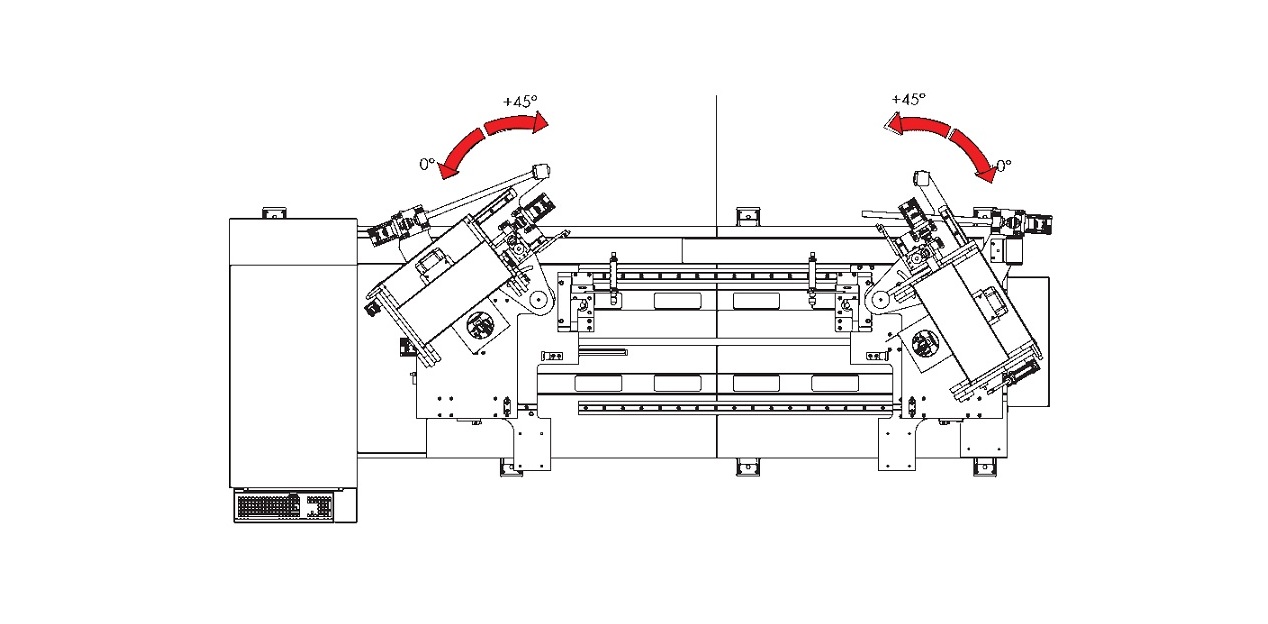 +45°
0°
+45°
0°