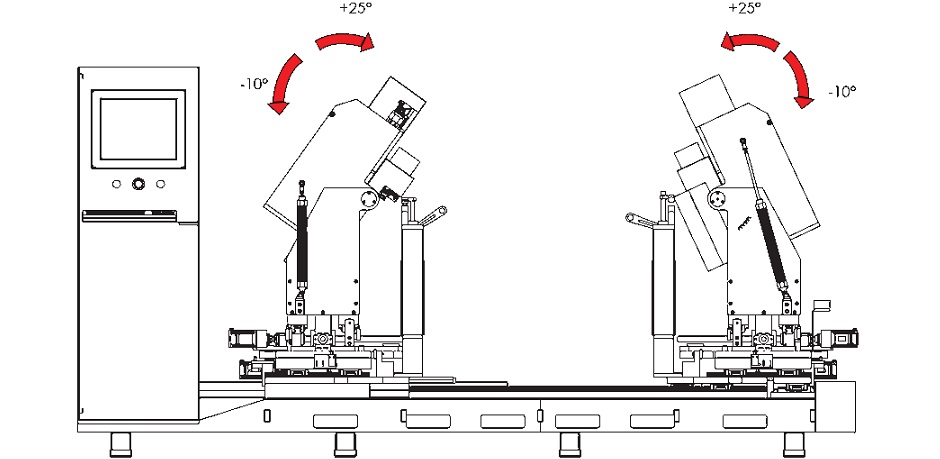 +25°
-10°
+25°
-10°