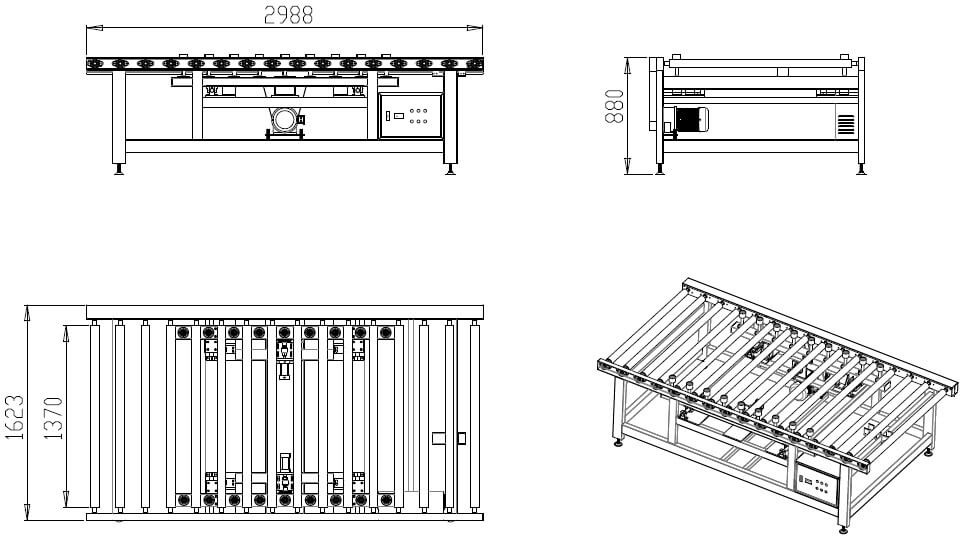 2988

880

1623

1370